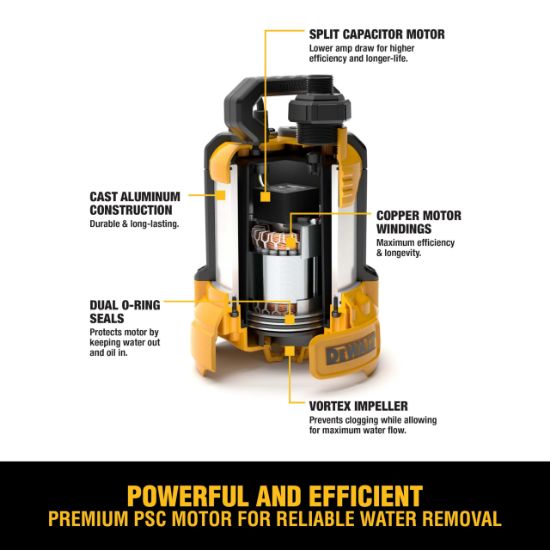 SPLIT CAPACITOR MOTOR
Lower amp draw for higher efficiency and longer-life.

CAST ALUMINUM CONSTRUCTION
Durable & long-lasting.

COPPER MOTOR WINDINGS
Maximum efficiency & longevity.

DUAL O-RING SEALS
Protects motor by keeping water out and oil in.

DEWALT

VORTEX IMPELLER
Prevents clogging while allowing for maximum water flow.

POWERFUL AND EFFICIENT
PREMIUM PSC MOTOR FOR RELIABLE WATER REMOVAL